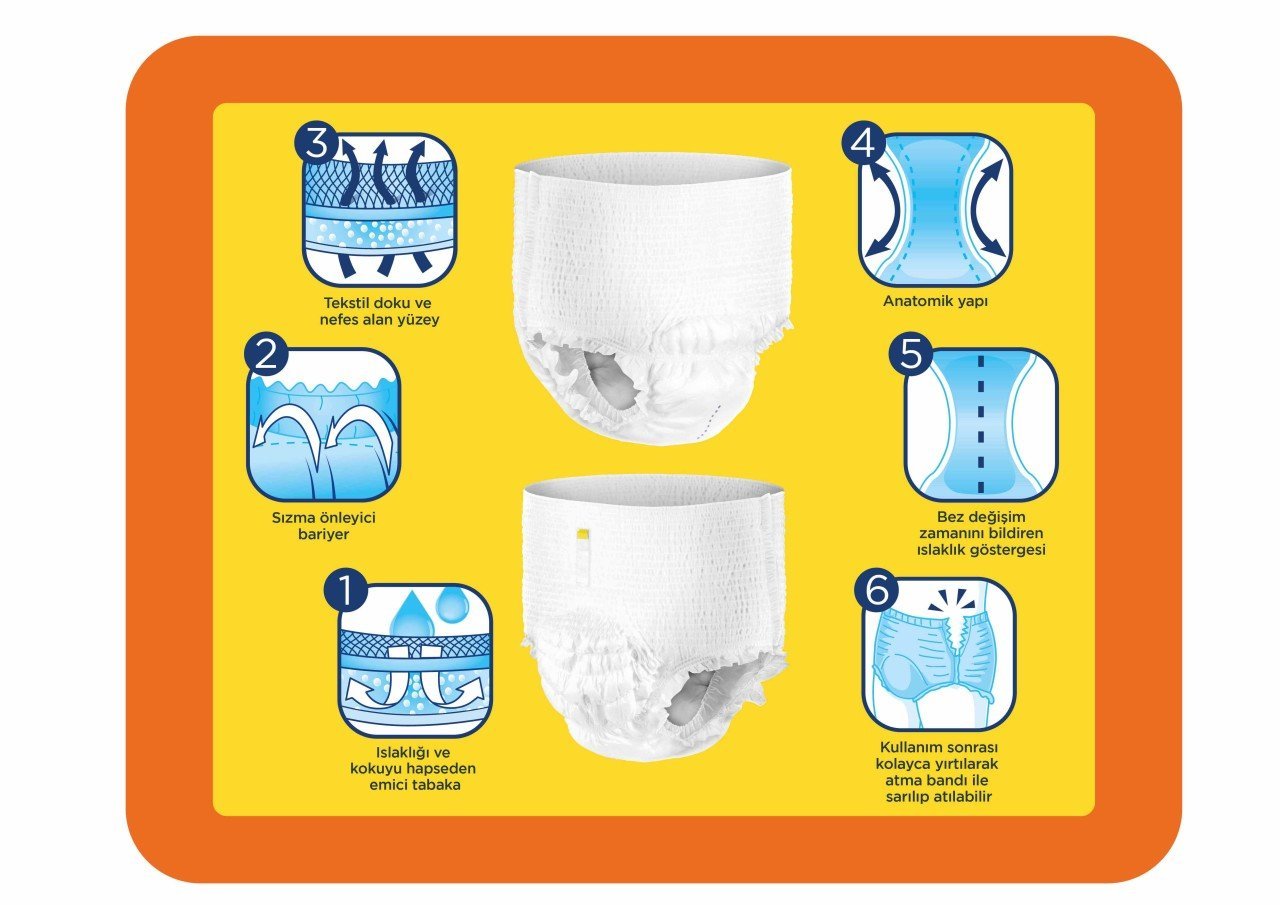 3
Tekstil doku ve nefes alan yüzey

2
Sızma önleyici bariyer

1
Islaklığı ve kokuyu hapseden emici tabaka

4
Anatomik yapı

5
Bez değişim zamanını bildiren ıslaklık göstergesi

6
Kullanım sonrası kolayca yırtılarak atma bandı ile sarılıp atılabilir